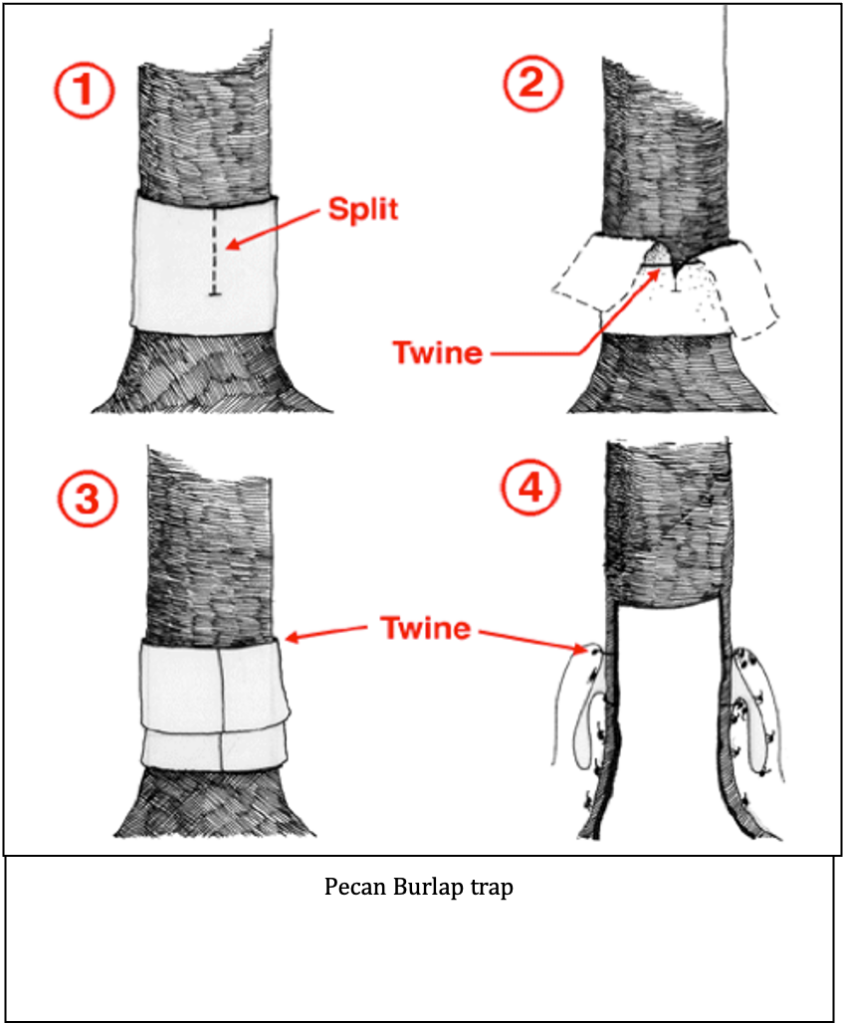 1

Split

2

Twine

3

Twine

4

Pecan Burlap trap