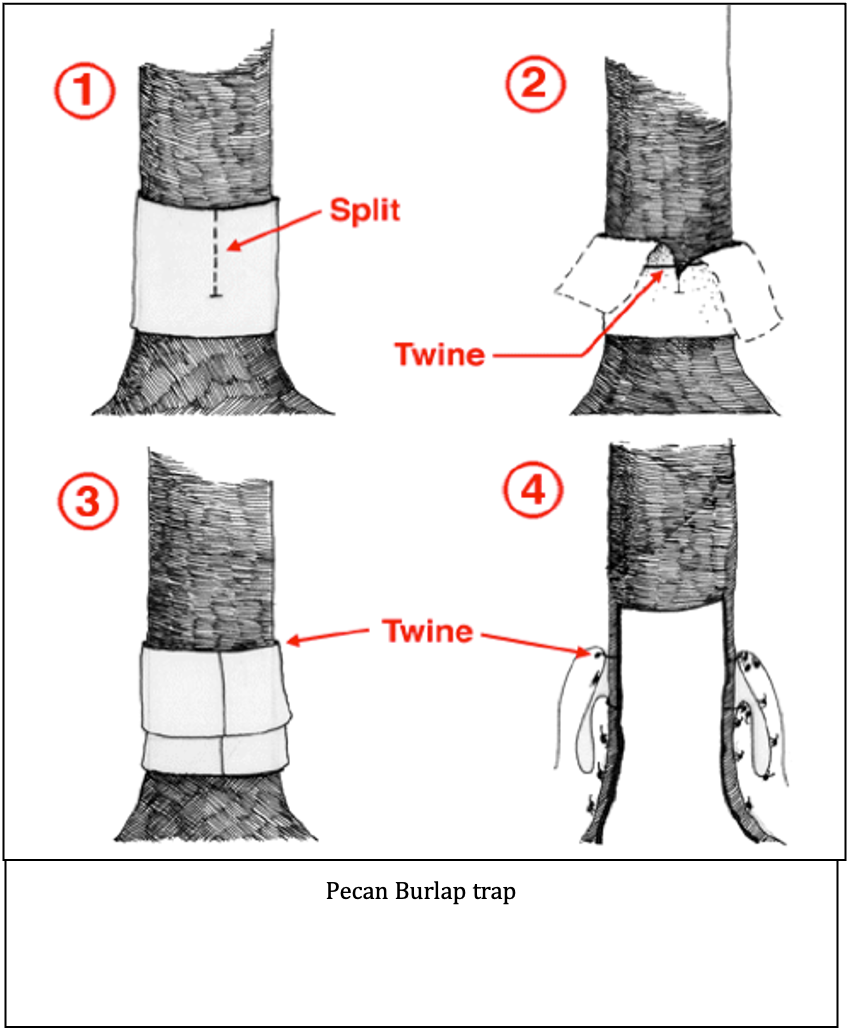 1

Split

2

Twine

3

Twine

4

Pecan Burlap trap